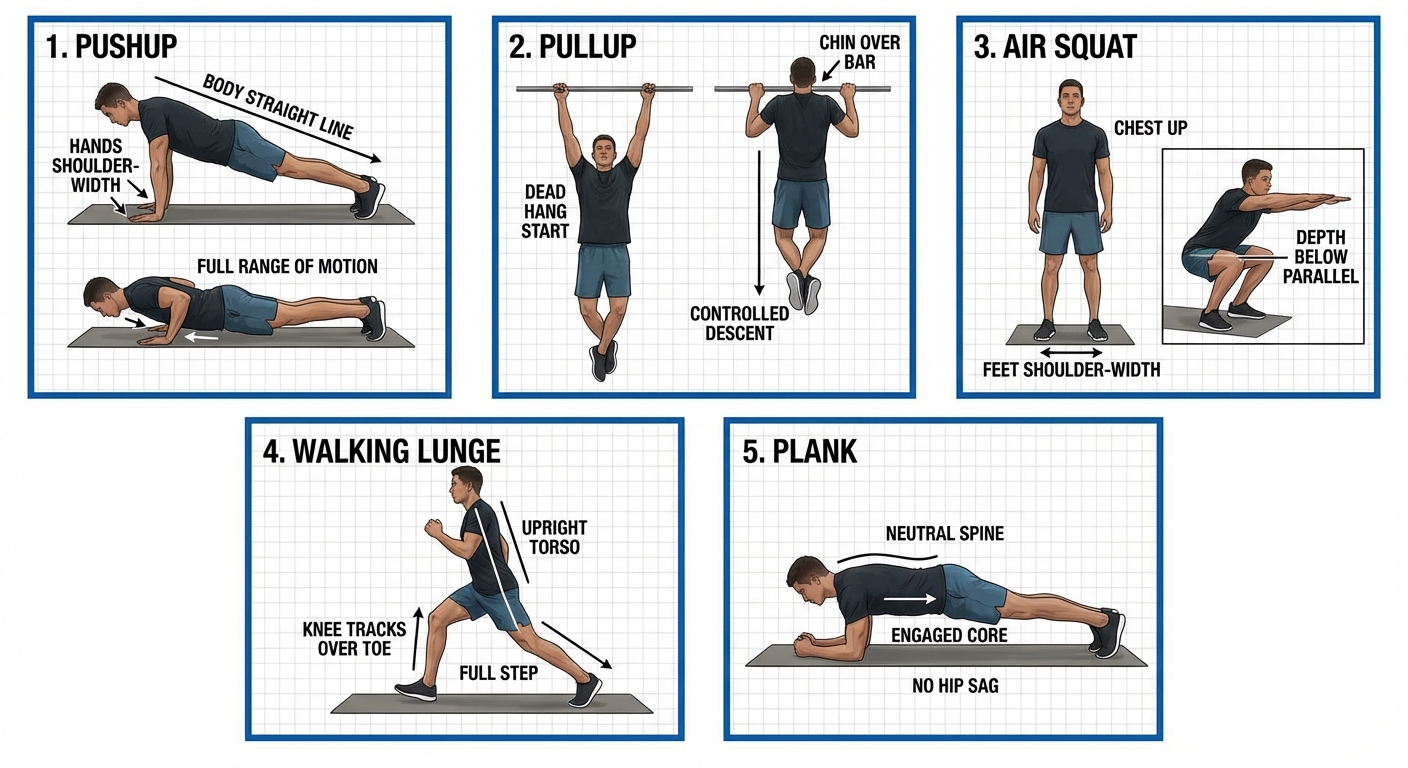 1. PUSHUP

BODY STRAIGHT LINE

HANDS SHOULDER-WIDTH

FULL RANGE OF MOTION

2. PULLUP

CHIN OVER BAR

DEAD HANG START

CONTROLLED DESCENT

3. AIR SQUAT

CHEST UP

DEPTH BELOW PARALLEL

FEET SHOULDER-WIDTH

4. WALKING LUNGE

UPRIGHT TORSO

KNEE TRACKS OVER TOE

FULL STEP

5. PLANK

NEUTRAL SPINE

ENGAGED CORE

NO HIP SAG